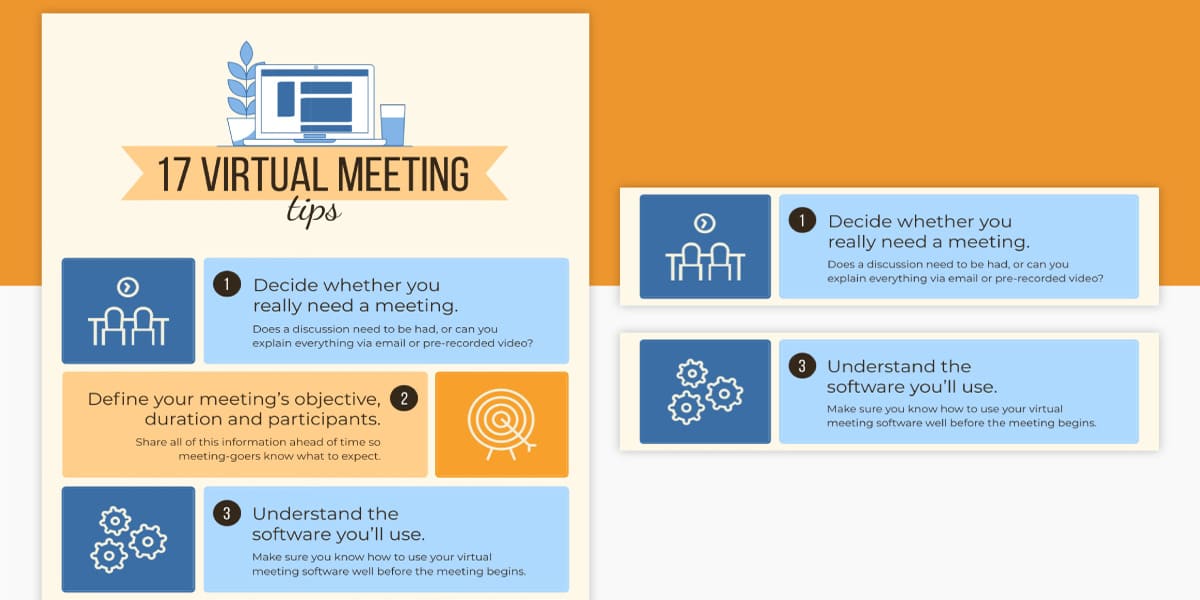 17 VIRTUAL MEETING
tips

1 Decide whether you really need a meeting.
Does a discussion need to be had, or can you explain everything via email or pre-recorded video?

Define your meeting's objective, duration and participants. 2
Share all of this information ahead of time so meeting-goers know what to expect.

3 Understand the software you'll use.
Make sure you know how to use your virtual meeting software well before the meeting begins.

1 Decide whether you really need a meeting.
Does a discussion need to be had, or can you explain everything via email or pre-recorded video?

3 Understand the software you'll use.
Make sure you know how to use your virtual meeting software well before the meeting begins.